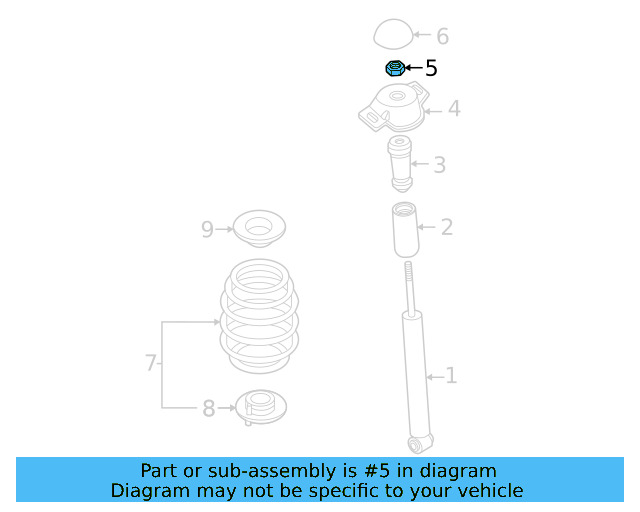 6
5
4
3
9
2
7
1
8

Part or sub-assembly is #5 in diagram
Diagram may not be specific to your vehicle