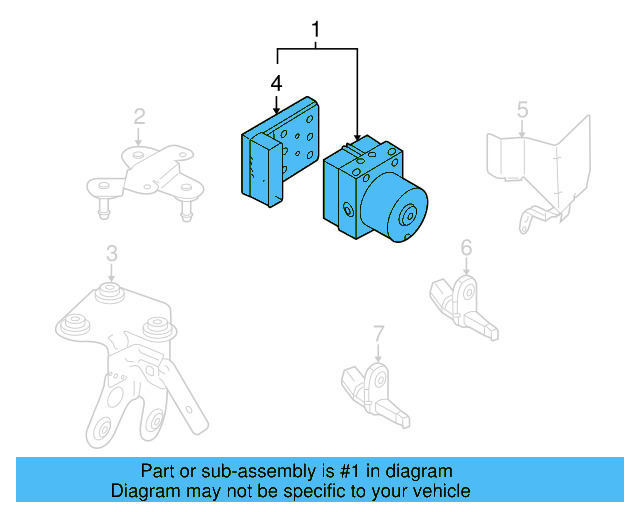 1
4
2
5
3
6
7

Part or sub-assembly is #1 in diagram
Diagram may not be specific to your vehicle