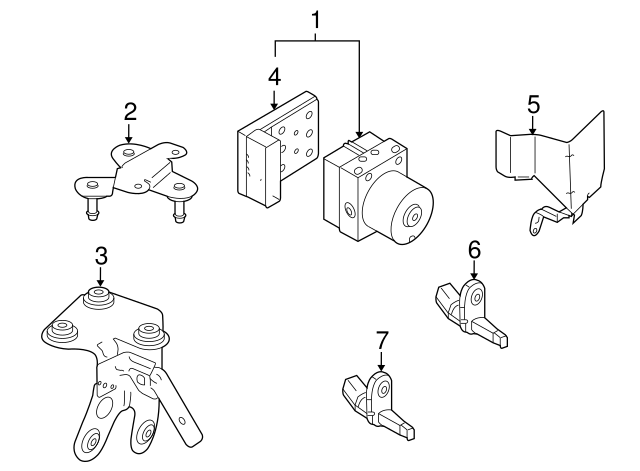 1
4
2
5
3
6
7