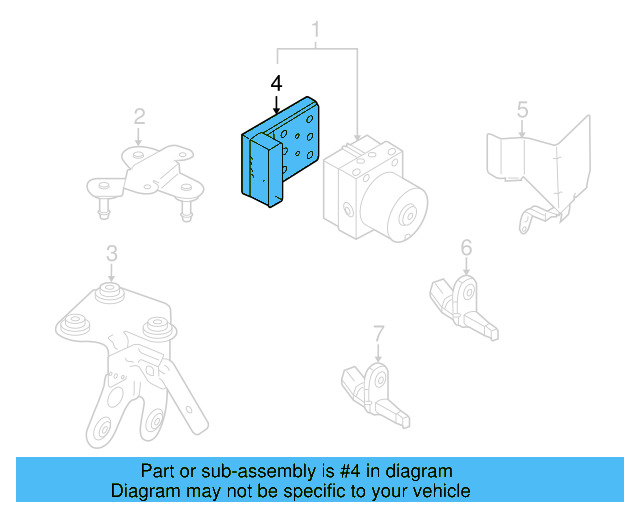 1
4
2
5
3
6
7

Part or sub-assembly is #4 in diagram
Diagram may not be specific to your vehicle