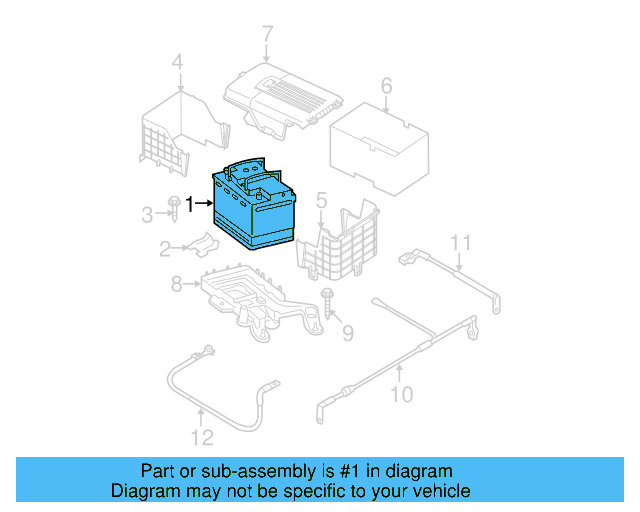 7
4
6
1
3
5
2
11
8
9
10
12

Part or sub-assembly is #1 in diagram
Diagram may not be specific to your vehicle