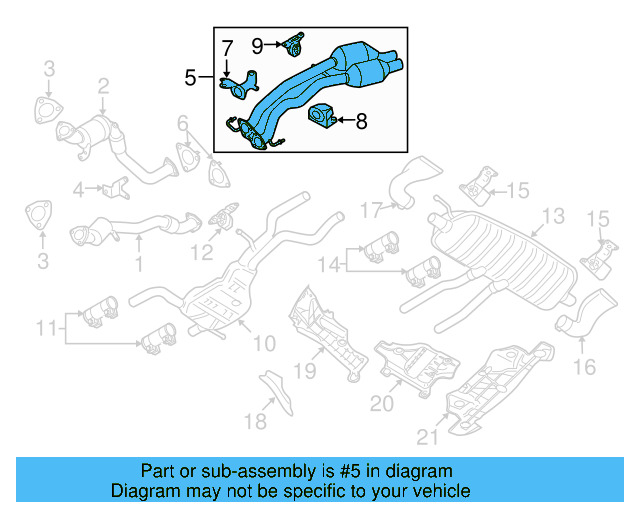 7
9
5
8
3
2
6
4
15
17
13
15
3
1
12
14
11
10
19
16
20
18
21

Part or sub-assembly is #5 in diagram
Diagram may not be specific to your vehicle