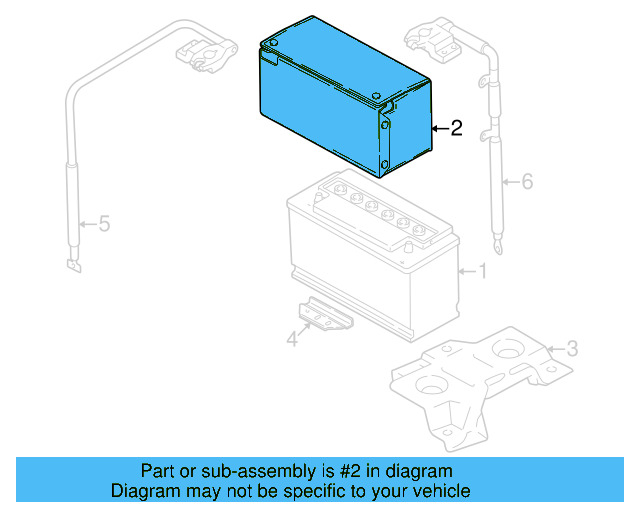 2
6
5
1
4
3

Part or sub-assembly is #2 in diagram
Diagram may not be specific to your vehicle