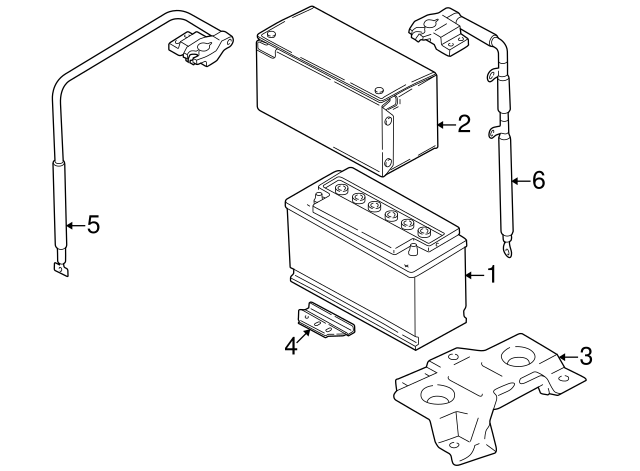 2
6
5
1
4
3