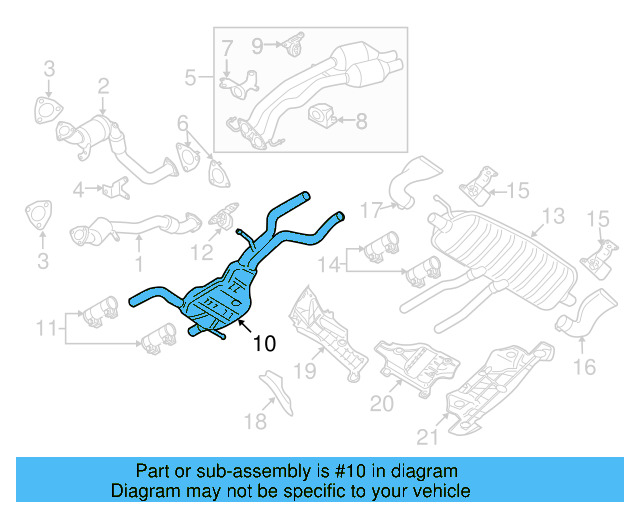 3
2
7
9
5
8
6
4
15
17
13
15
3
1
12
14
11
10
19
16
20
18
21

Part or sub-assembly is #10 in diagram
Diagram may not be specific to your vehicle