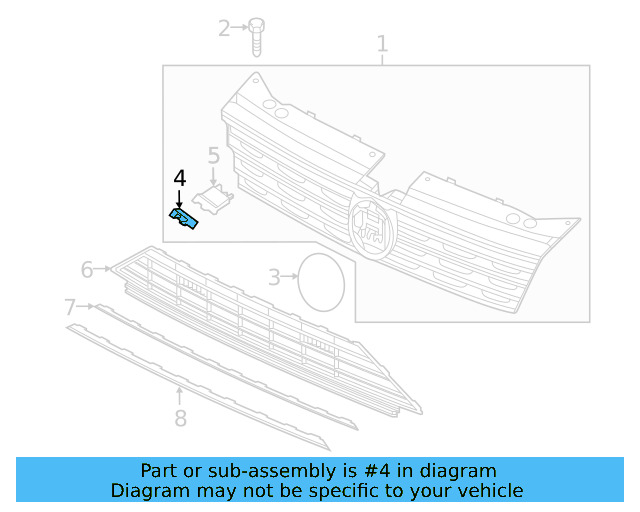 2
1
5
4
6
3
7
8

Part or sub-assembly is #4 in diagram
Diagram may not be specific to your vehicle