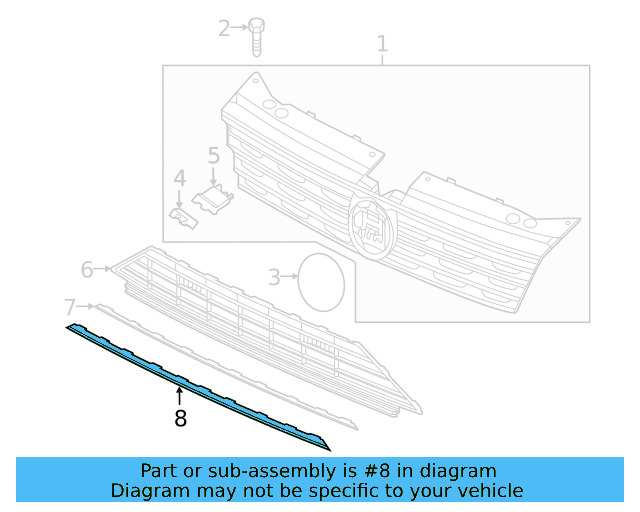 2
1
5
4
6
3
7
8
Part or sub-assembly is #8 in diagram
Diagram may not be specific to your vehicle