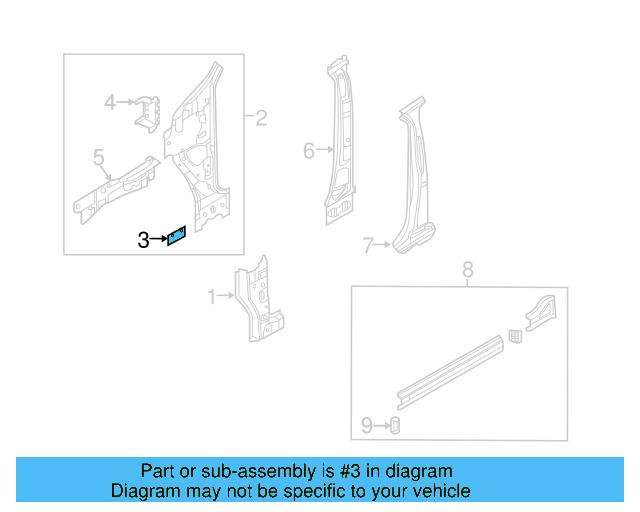 4
2
5
3
6
7
1
8
9

Part or sub-assembly is #3 in diagram
Diagram may not be specific to your vehicle