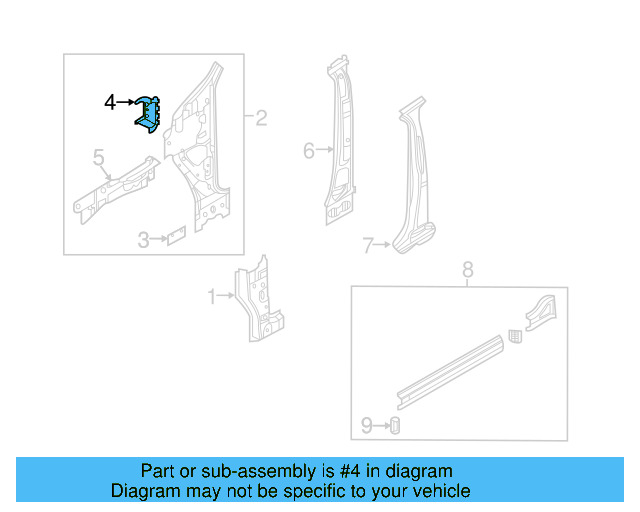 4
2
5
3
6
7
1
8
9

Part or sub-assembly is #4 in diagram
Diagram may not be specific to your vehicle