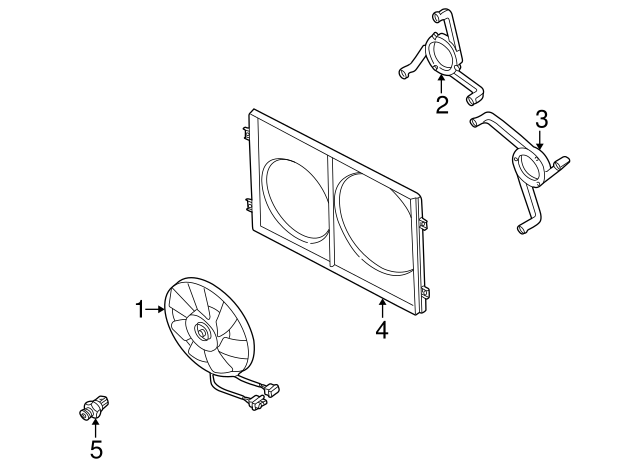 2
3
1
4
5