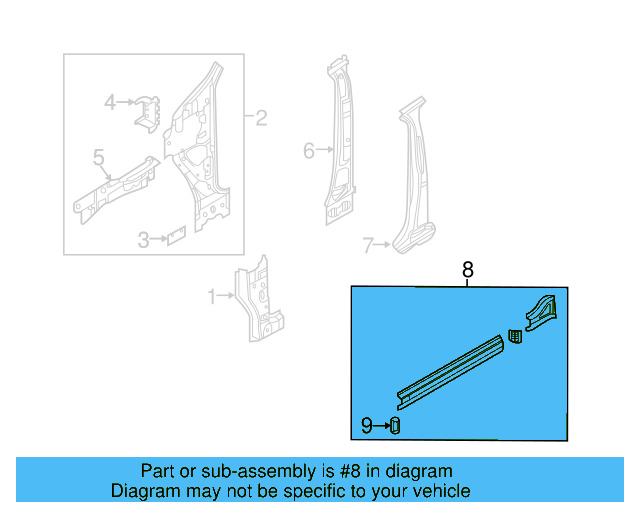 4
2
5
3
6
7
1
8
9

Part or sub-assembly is #8 in diagram
Diagram may not be specific to your vehicle