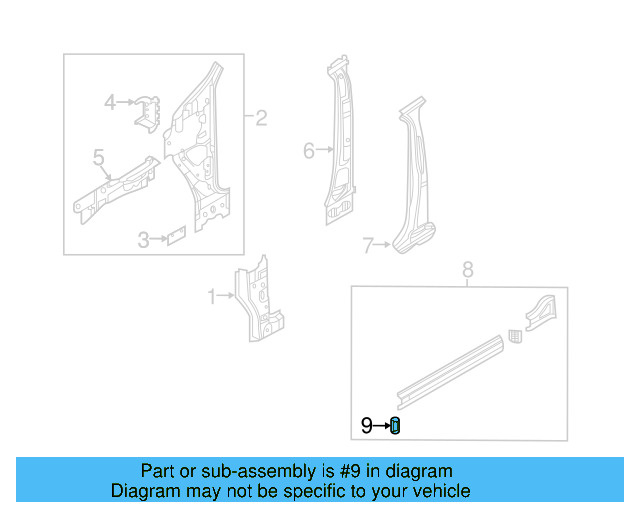 4
2
5
3
6
7
1
8
9

Part or sub-assembly is #9 in diagram
Diagram may not be specific to your vehicle