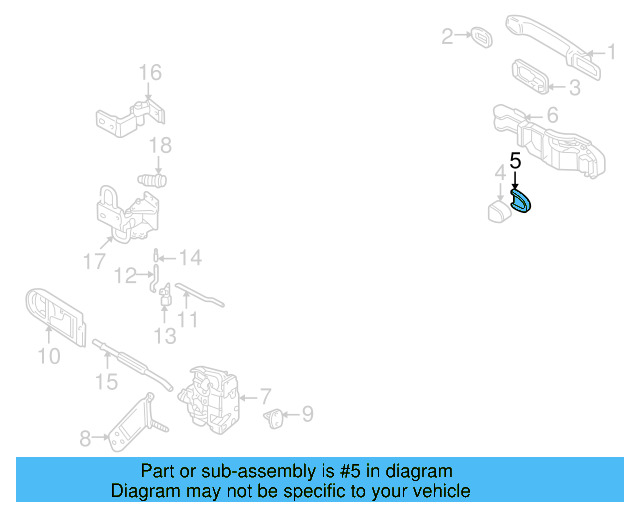 2
1
3
16
6
18
5
4
17
14
12
11
13
10
15
7
9
8

Part or sub-assembly is #5 in diagram
Diagram may not be specific to your vehicle