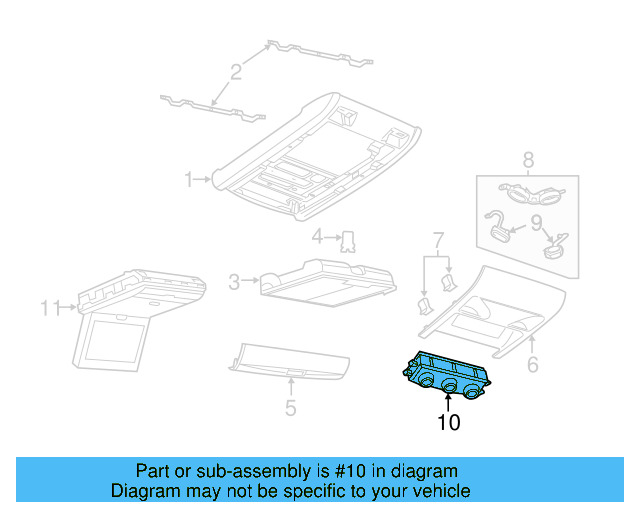 2
1
8
9
4
7
3
11
6
5
10
Part or sub-assembly is #10 in diagram
Diagram may not be specific to your vehicle