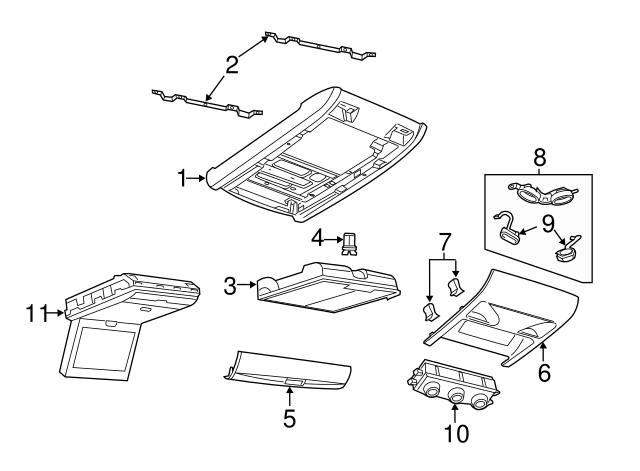 2
1
8
9
4
7
3
11
6
5
10