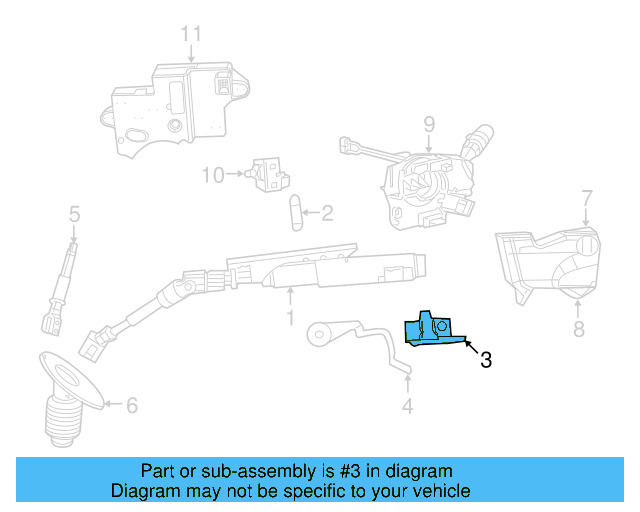 11

9

10

2

5

7

1

8

3

4

6

Part or sub-assembly is #3 in diagram
Diagram may not be specific to your vehicle