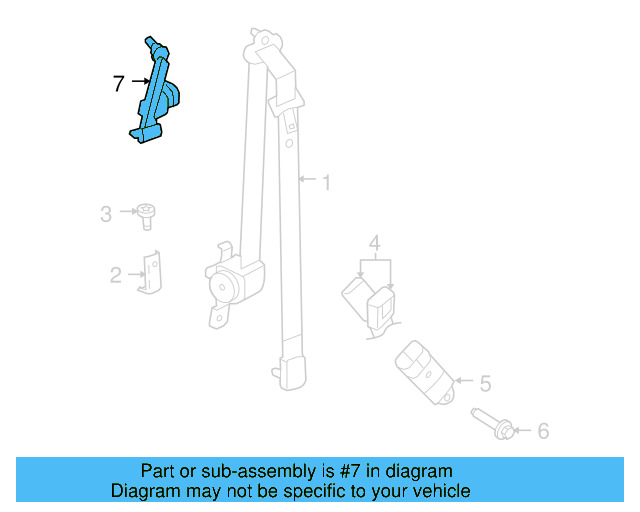 7

1

3

2

4

5

6

Part or sub-assembly is #7 in diagram
Diagram may not be specific to your vehicle