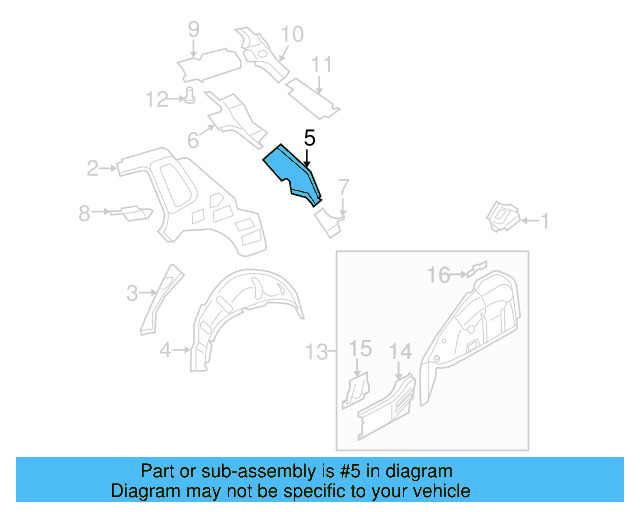 9
10
11
12
6
5
2
7
8
1
16
3
4
13
15
14

Part or sub-assembly is #5 in diagram
Diagram may not be specific to your vehicle