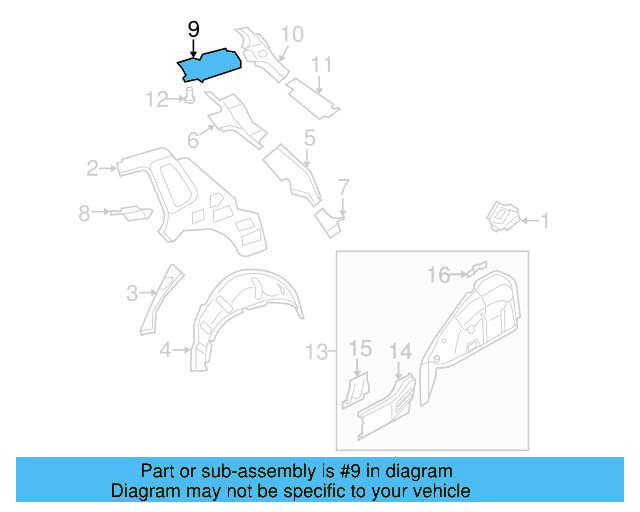 9
10
11
12
6
5
2
7
8
1
3
16
4
13
15
14

Part or sub-assembly is #9 in diagram
Diagram may not be specific to your vehicle