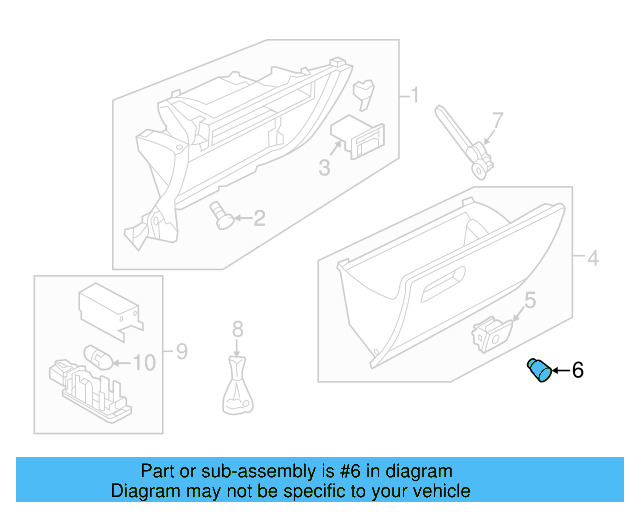 1
7
3
2
4
5
6
9
10
8

Part or sub-assembly is #6 in diagram
Diagram may not be specific to your vehicle