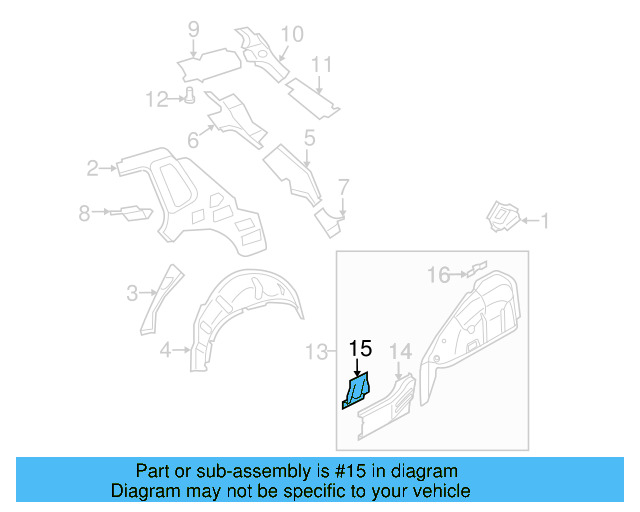 9
10
11
12
6
5
2
7
8
1
16
3
4
13
15
14

Part or sub-assembly is #15 in diagram
Diagram may not be specific to your vehicle