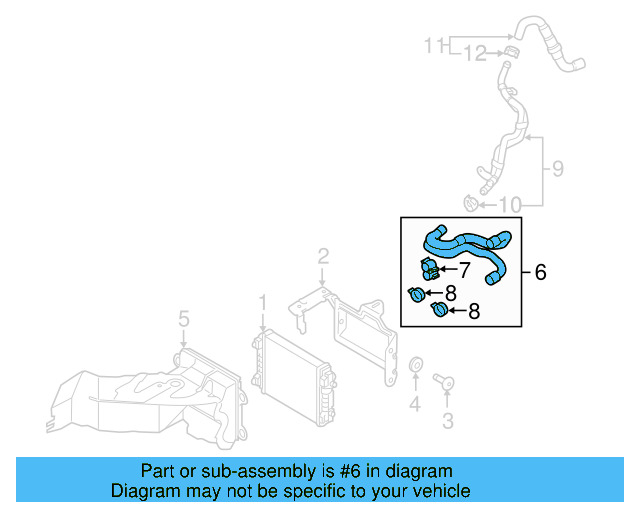 11
12
9
10
6
7
8
8
2
1
5
4
3

Part or sub-assembly is #6 in diagram
Diagram may not be specific to your vehicle