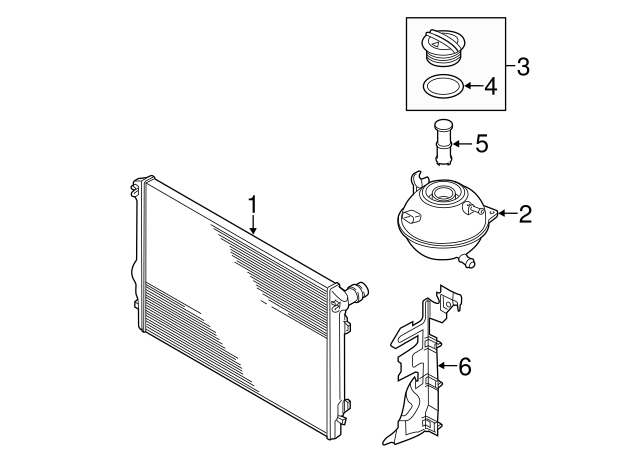 3
4
5
1
2
6