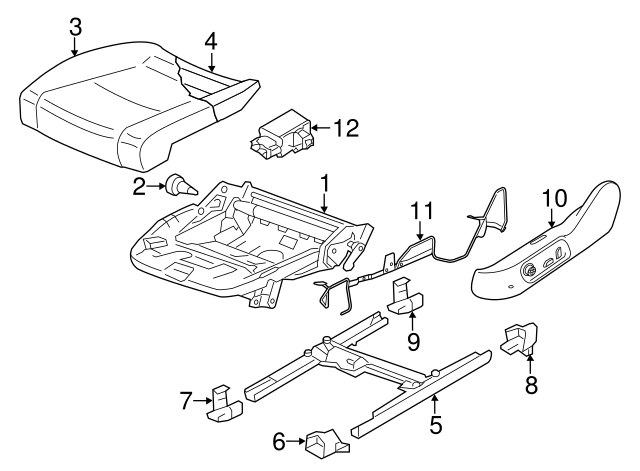 3
4
12
2
1
11
10
9
8
7
5
6