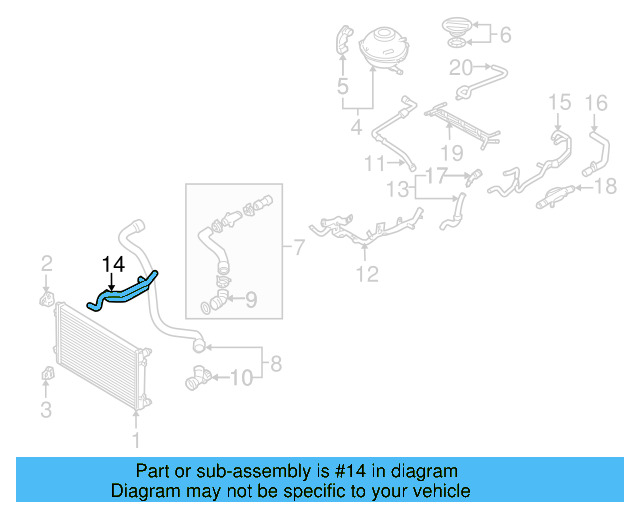 6
20
5
4
15
16
11
19
17
13
18
7
12
14
2
9
8
10
3
1

Part or sub-assembly is #14 in diagram
Diagram may not be specific to your vehicle