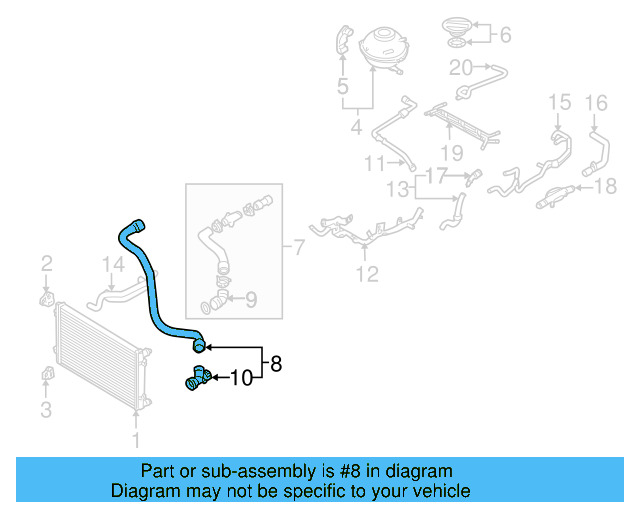 6
20
5
4
15
16
11
19
17
13
18
7
12
2
14
9
8
10
3
1

Part or sub-assembly is #8 in diagram
Diagram may not be specific to your vehicle