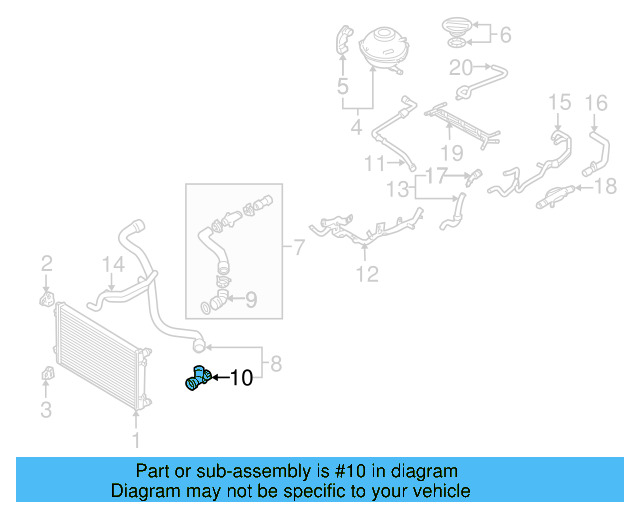 6
20
5
4
15
16
11
19
17
13
18
7
12
2
14
9
8
10
3
1

Part or sub-assembly is #10 in diagram
Diagram may not be specific to your vehicle