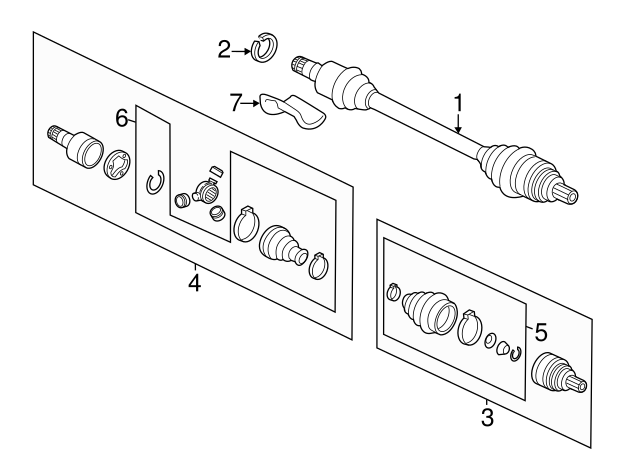 2
7
1
6
4
5
3