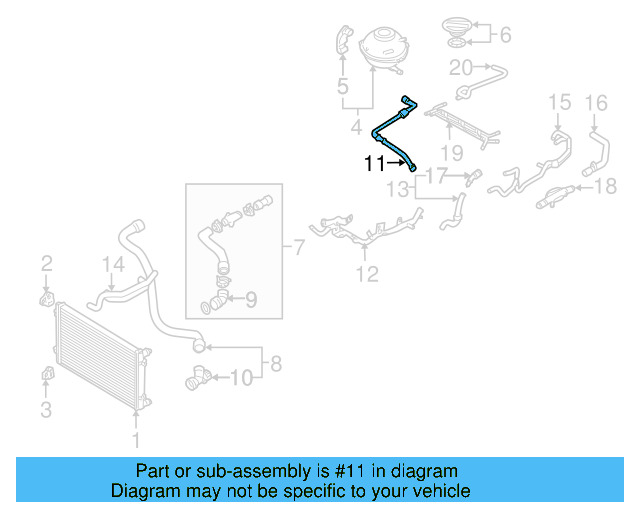 6
20
5
4
15
16
19
11
17
13
18
7
12
2
14
9
8
10
3
1

Part or sub-assembly is #11 in diagram
Diagram may not be specific to your vehicle