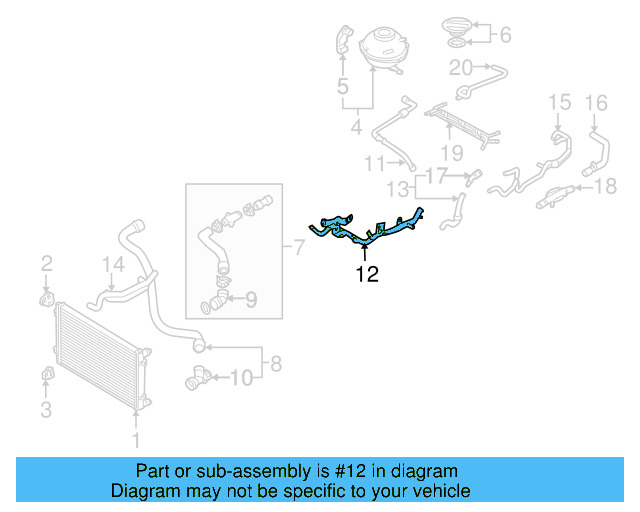 6
20
5
4
15
16
11
19
17
13
18
7
12
2
14
9
8
10
3
1

Part or sub-assembly is #12 in diagram
Diagram may not be specific to your vehicle