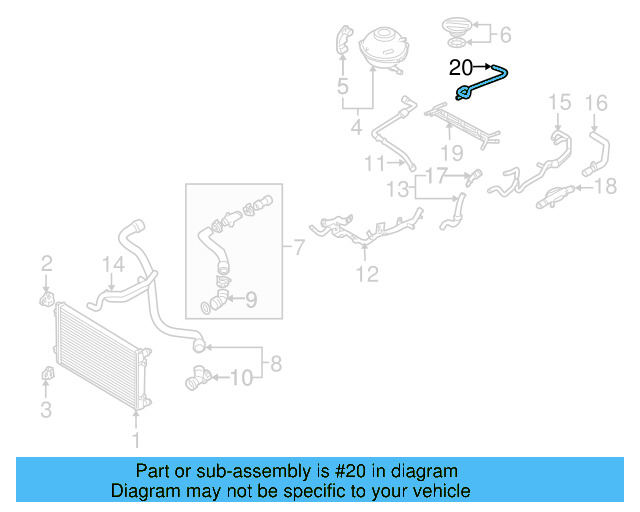 6
20
5
15
16
4
19
11
17
13
18
7
12
2
14
9
8
10
3
1

Part or sub-assembly is #20 in diagram
Diagram may not be specific to your vehicle