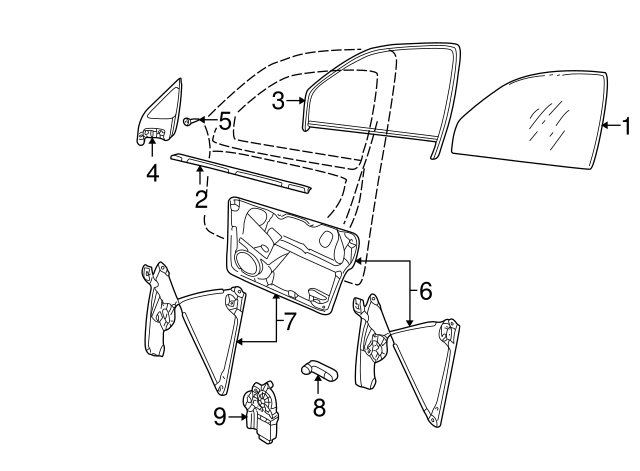 3
5
1
4
2
6
7
8
9