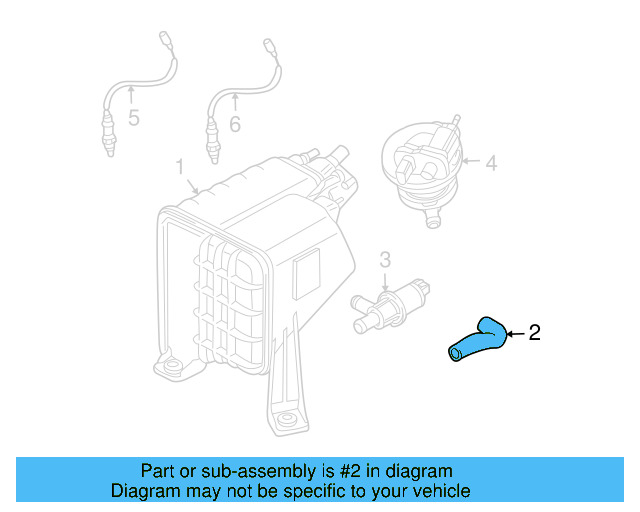 5

6

1

4

3

2

Part or sub-assembly is #2 in diagram
Diagram may not be specific to your vehicle