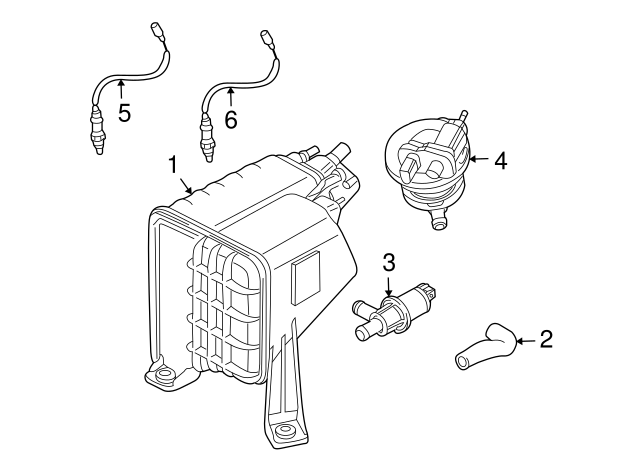 5
6
1
4
3
2