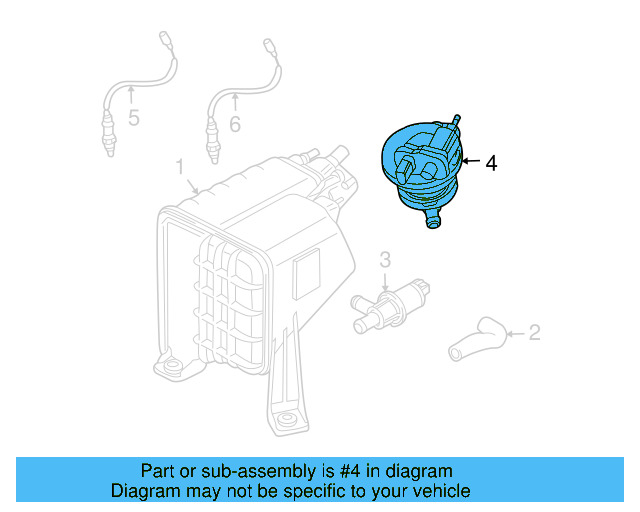 5

6

1

4

3

2

Part or sub-assembly is #4 in diagram
Diagram may not be specific to your vehicle