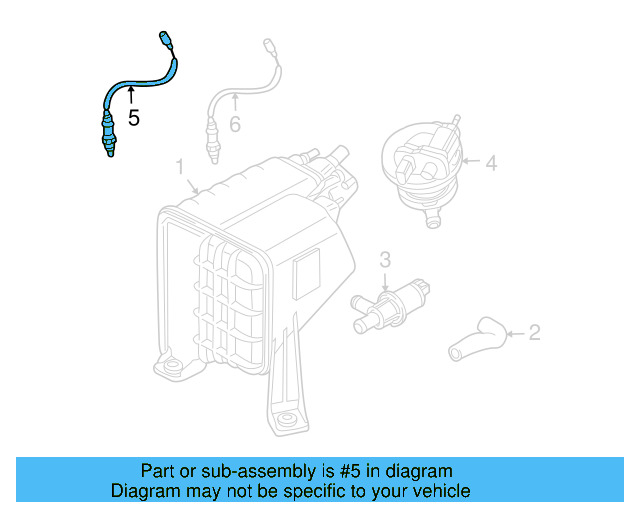 5
6
1
4
3
2

Part or sub-assembly is #5 in diagram
Diagram may not be specific to your vehicle