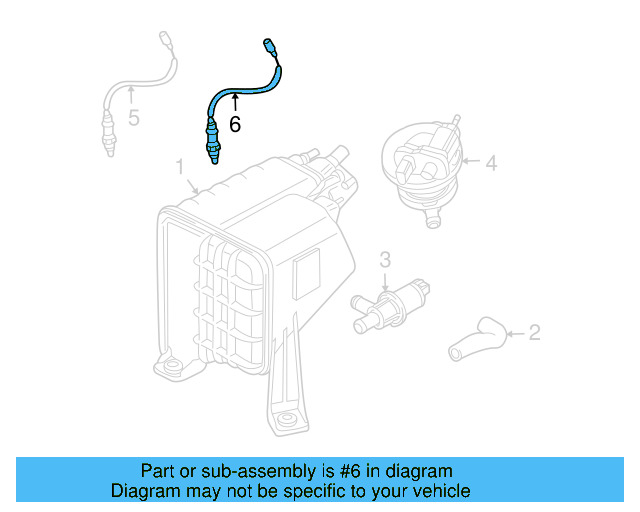 5
6
1
4
3
2

Part or sub-assembly is #6 in diagram
Diagram may not be specific to your vehicle