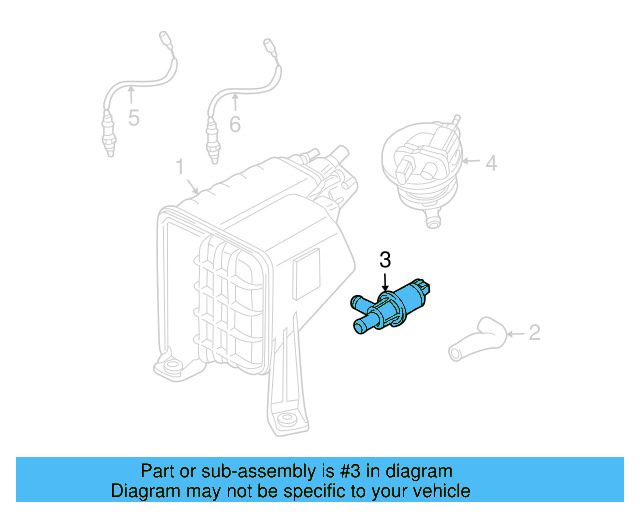 5

6

1

4

3

2

Part or sub-assembly is #3 in diagram
Diagram may not be specific to your vehicle