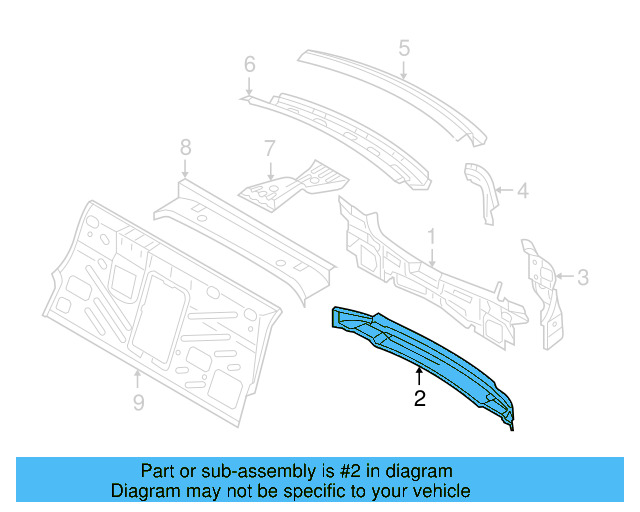 5
6
8
7
4
1
3
9
2

Part or sub-assembly is #2 in diagram
Diagram may not be specific to your vehicle