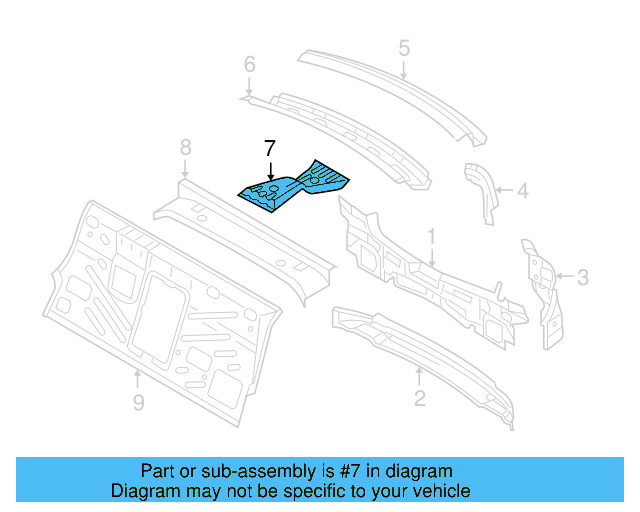 5
6
7
8
4
1
3
9
2

Part or sub-assembly is #7 in diagram
Diagram may not be specific to your vehicle