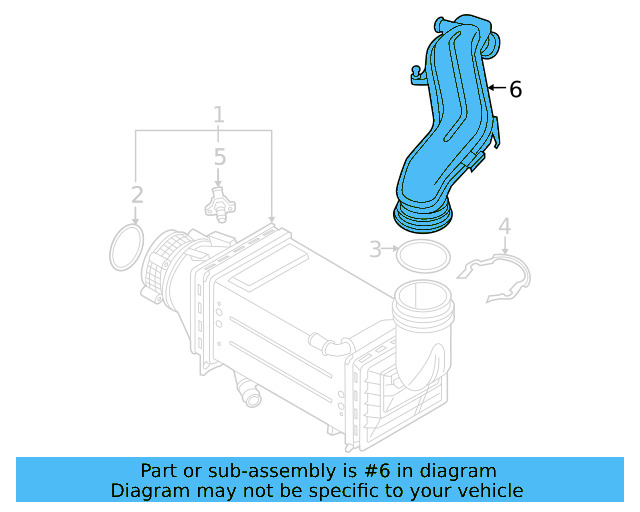 6
1
5
2
3
4
Part or sub-assembly is #6 in diagram
Diagram may not be specific to your vehicle