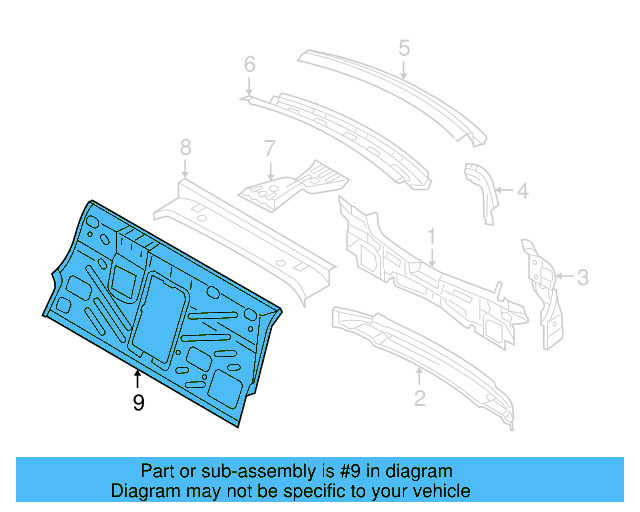 5
6
8
7
4
1
3
2
9

Part or sub-assembly is #9 in diagram
Diagram may not be specific to your vehicle