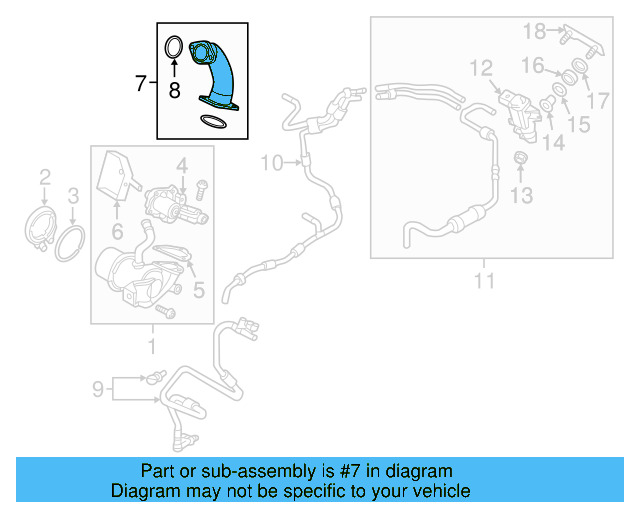 7
8
18
12
16
17
15
14
13
10
11
2
3
4
6
5
1
9

Part or sub-assembly is #7 in diagram
Diagram may not be specific to your vehicle