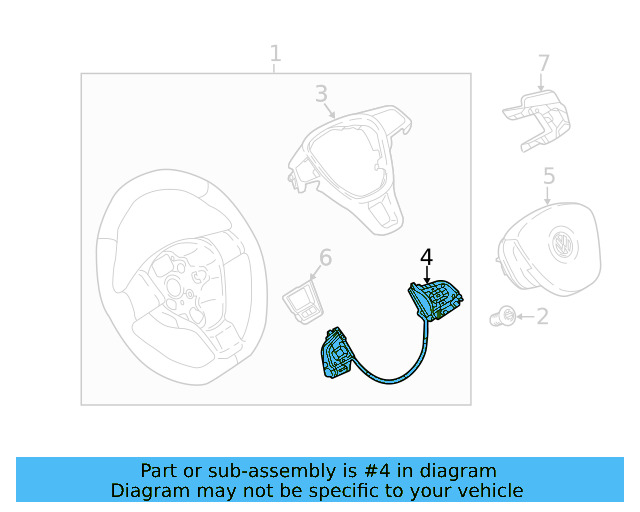 1
3
7
5
6
4
2

Part or sub-assembly is #4 in diagram
Diagram may not be specific to your vehicle