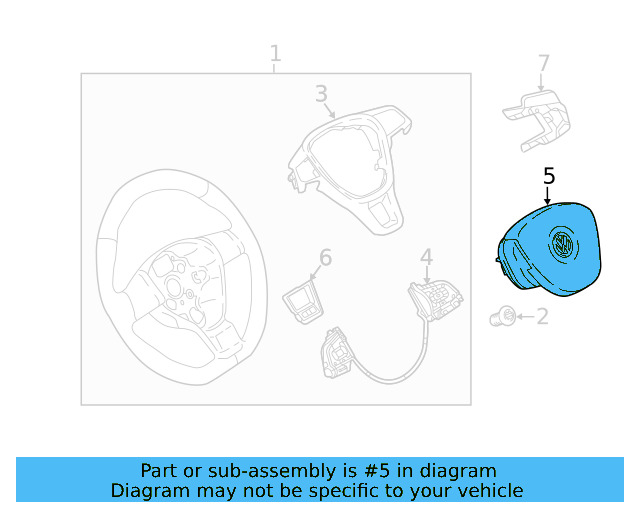 1
3
7
5
6
4
2

Part or sub-assembly is #5 in diagram
Diagram may not be specific to your vehicle