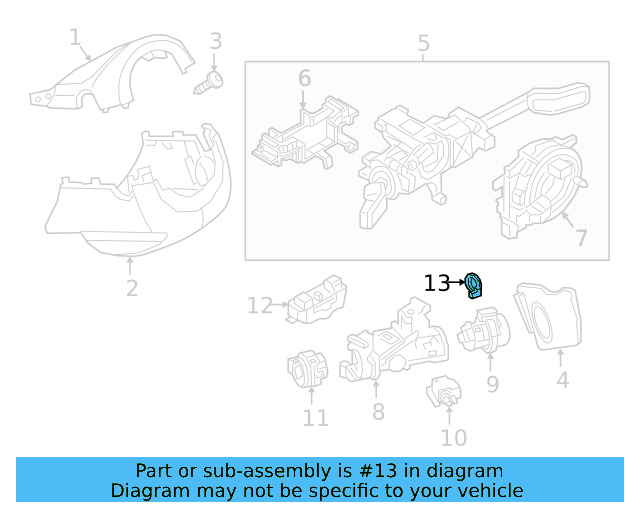 1
3
5
6
7
2
13
12
4
9
11
8
10

Part or sub-assembly is #13 in diagram
Diagram may not be specific to your vehicle